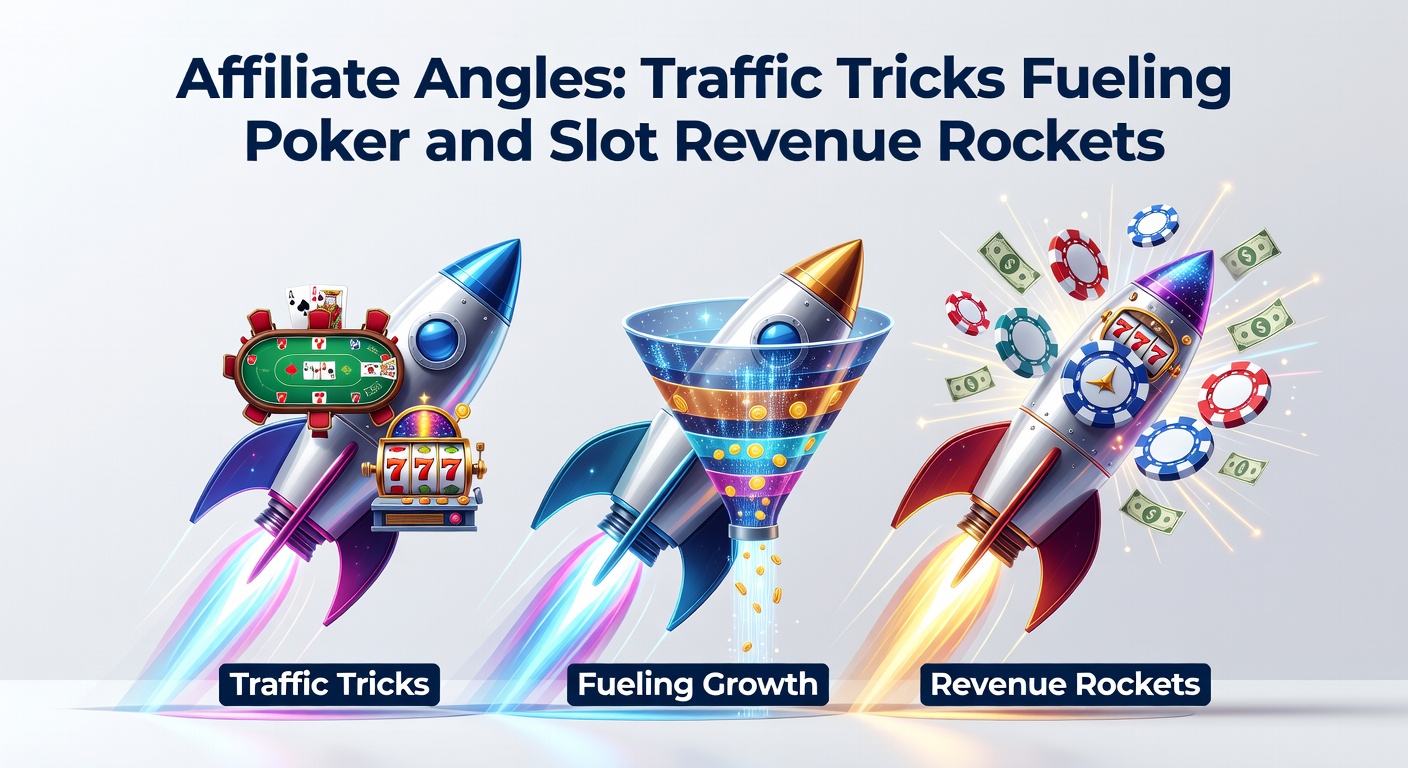 Affiliate Angles: Traffic Tricks Fueling Poker and Slot Revenue Rockets

777

777

Traffic Tricks

Fueling Growth

Revenue Rockets